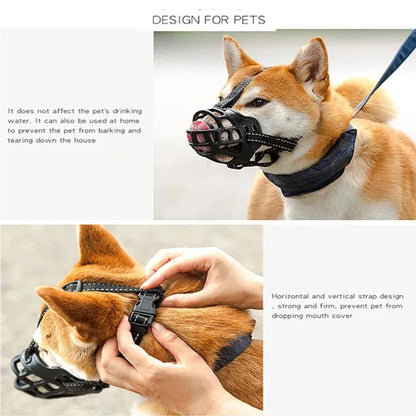 DESIGN FOR PETS

It does not affect the pet's drinking water. It can also be used at home to prevent the pet from barking and tearing down the house

Horizontal and vertical strap design , strong and firm, prevent pet from dropping mouth cover